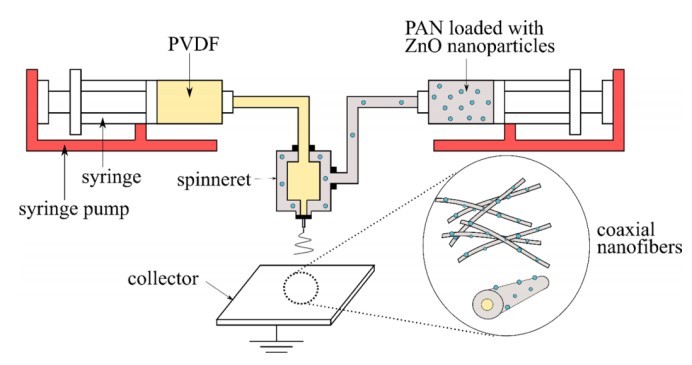 PVDF

PAN loaded with ZnO nanoparticles

syringe

syringe pump

spinneret

collector

coaxial nanofibers